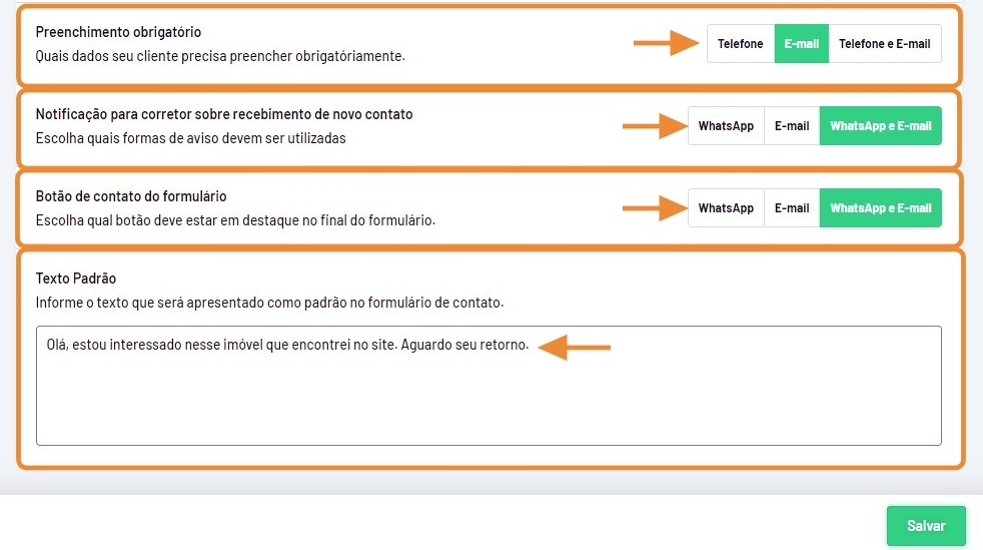 Preenchimento obrigatório
Quais dados seu cliente precisa preencher obrigatóriamente.

Telefone E-mail Telefone e E-mail

Notificação para corretor sobre recebimento de novo contato
Escolha quais formas de aviso devem ser utilizadas

WhatsApp E-mail WhatsApp e E-mail

Botão de contato do formulário
Escolha qual botão deve estar em destaque no final do formulário.

WhatsApp E-mail WhatsApp e E-mail

Texto Padrão
Informe o texto que será apresentado como padrão no formulário de contato.

Olá, estou interessado nesse imóvel que encontrei no site. Aguardo seu retorno.

Salvar